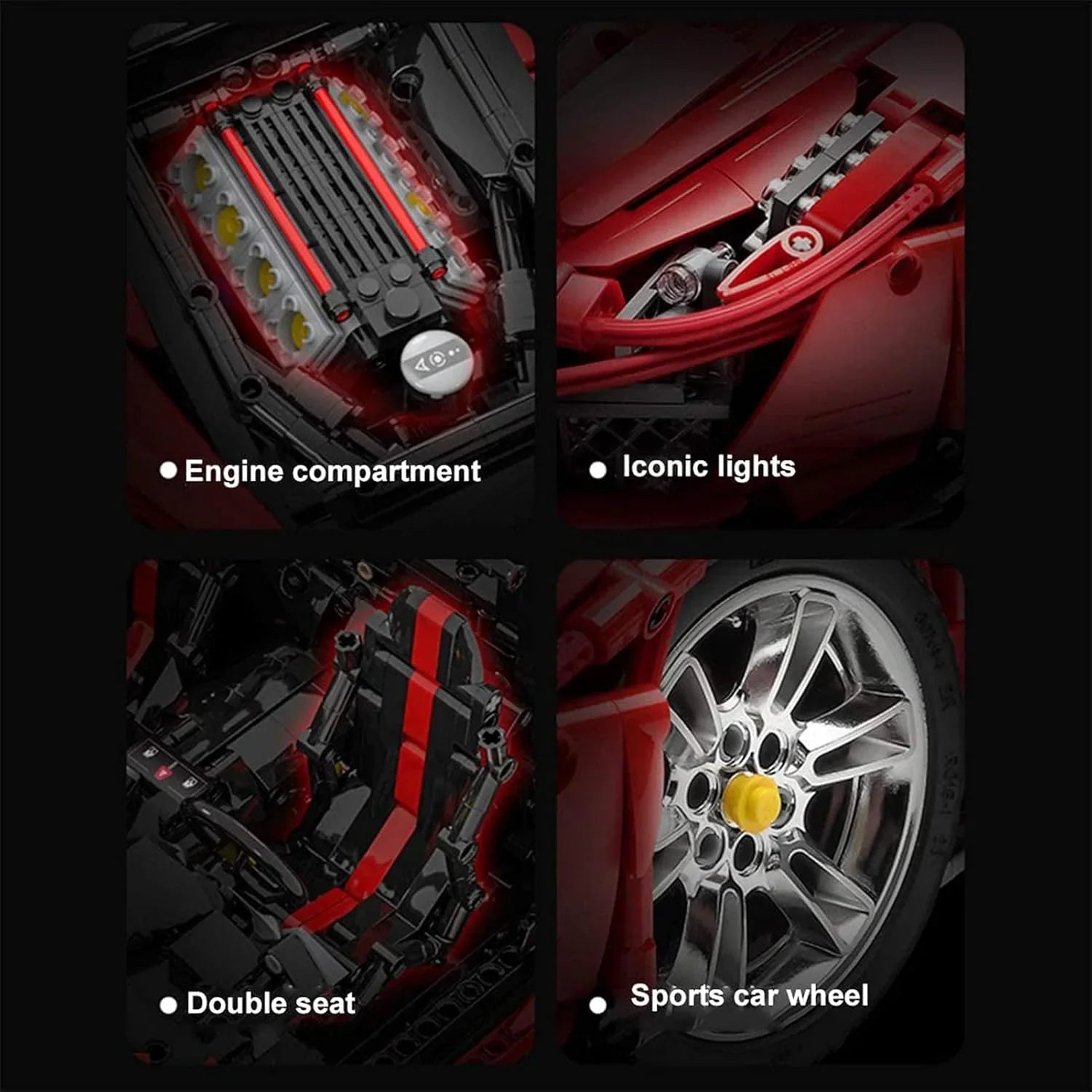 ● Engine compartment

● Iconic lights

● Double seat

● Sports car wheel