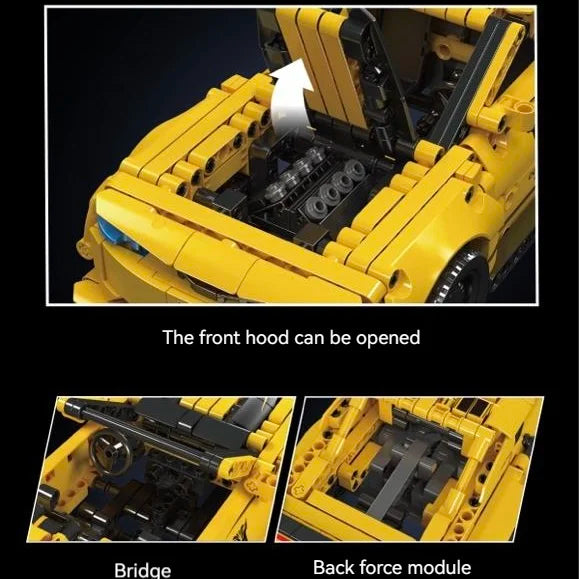 The front hood can be opened

Bridge

Back force module