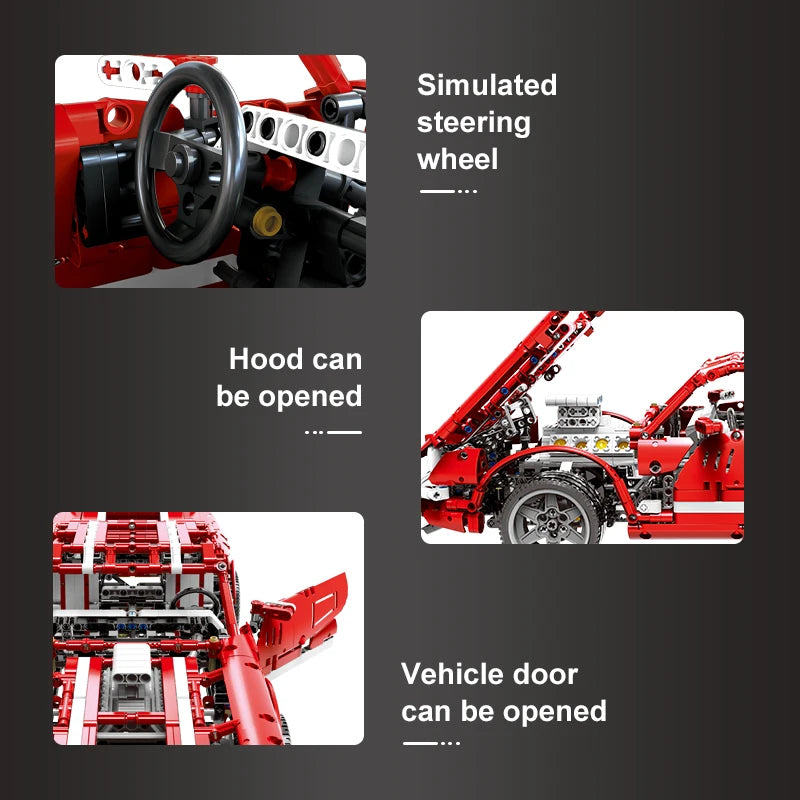 Simulated steering wheel

Hood can be opened

Vehicle door can be opened