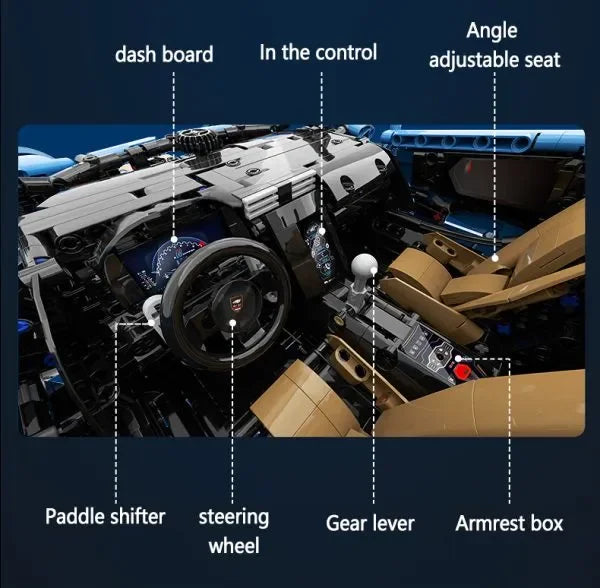 dash board

In the control

Angle adjustable seat

Paddle shifter

steering wheel

Gear lever

Armrest box