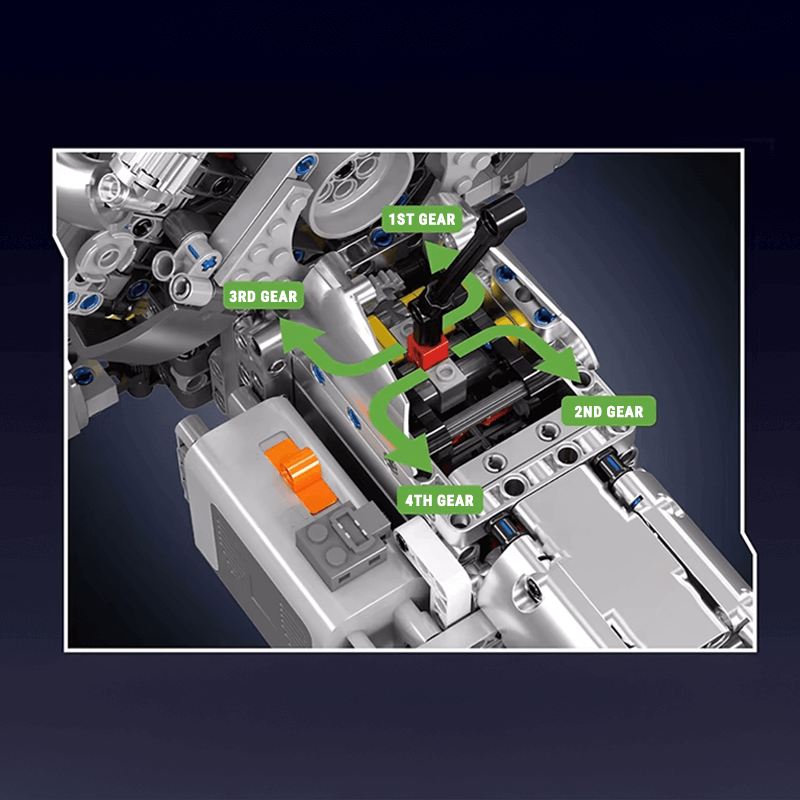 1ST GEAR
3RD GEAR
2ND GEAR
4TH GEAR